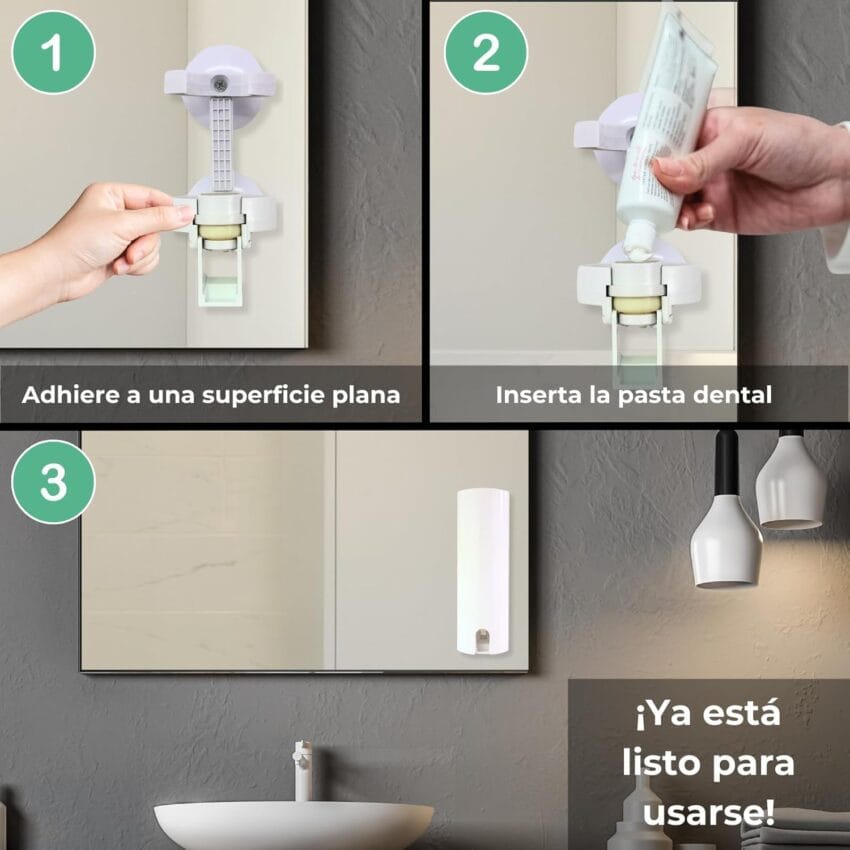 1

Adhiere a una superficie plana

2

Inserta la pasta dental

3

¡Ya está listo para usarse!